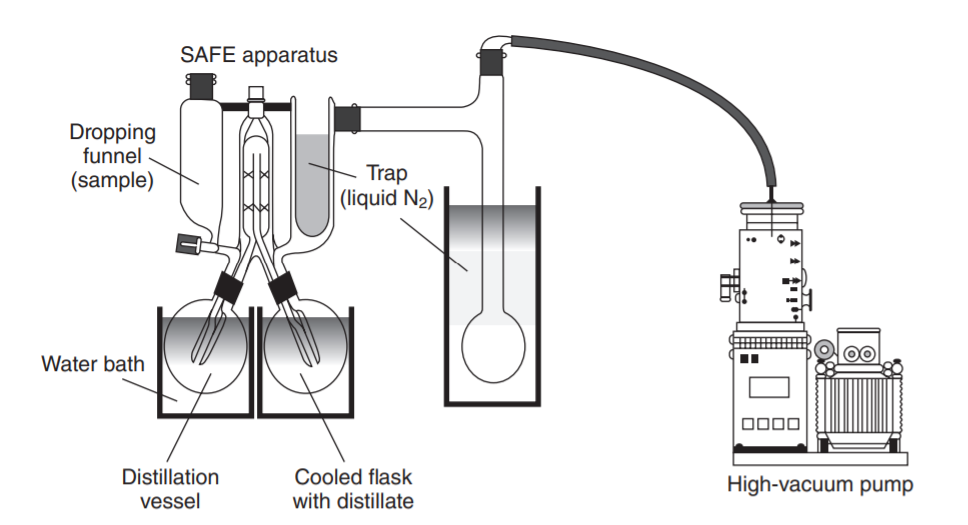 SAFE apparatus

Dropping funnel (sample)

Trap (liquid $N_2$)

Water bath

Distillation vessel

Cooled flask with distillate

High-vacuum pump